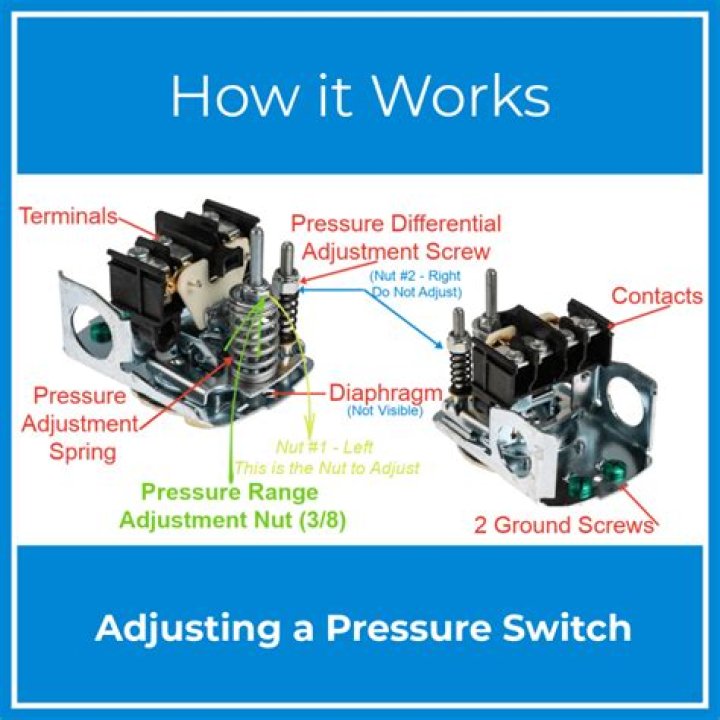 How it Works

Terminals

Pressure Differential Adjustment Screw

(Nut #2 - Right Do Not Adjust)

Contacts

Pressure Adjustment Spring

Diaphragm
(Not Visible)

Nut #1 - Left
This is the Nut to Adjust

Pressure Range Adjustment Nut (3/8)

2 Ground Screws

Adjusting a Pressure Switch