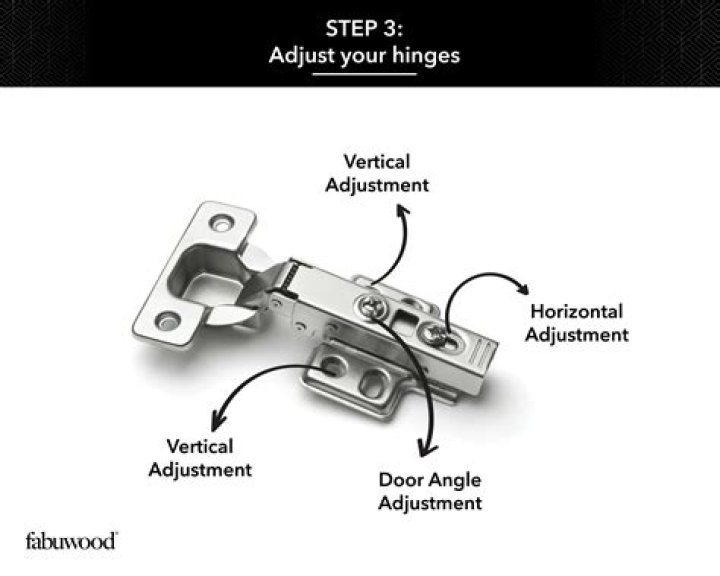 STEP 3:
Adjust your hinges

Vertical Adjustment

Horizontal Adjustment

Vertical Adjustment

Door Angle Adjustment

fabuwood