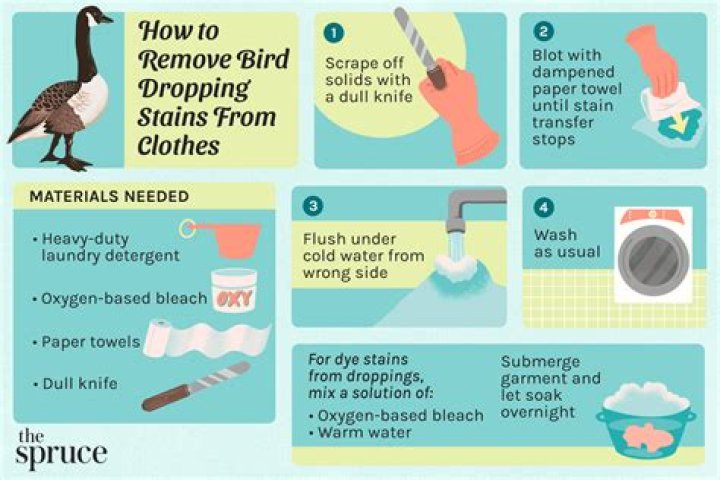 How to Remove Bird Dropping Stains From Clothes

1
Scrape off solids with a dull knife

2
Blot with dampened paper towel until stain transfer stops

MATERIALS NEEDED

• Heavy-duty laundry detergent

• Oxygen-based bleach

OXY

• Paper towels

• Dull knife

3
Flush under cold water from wrong side

4
Wash as usual

For dye stains from droppings, mix a solution of:
• Oxygen-based bleach
• Warm water

Submerge garment and let soak overnight

the spruce