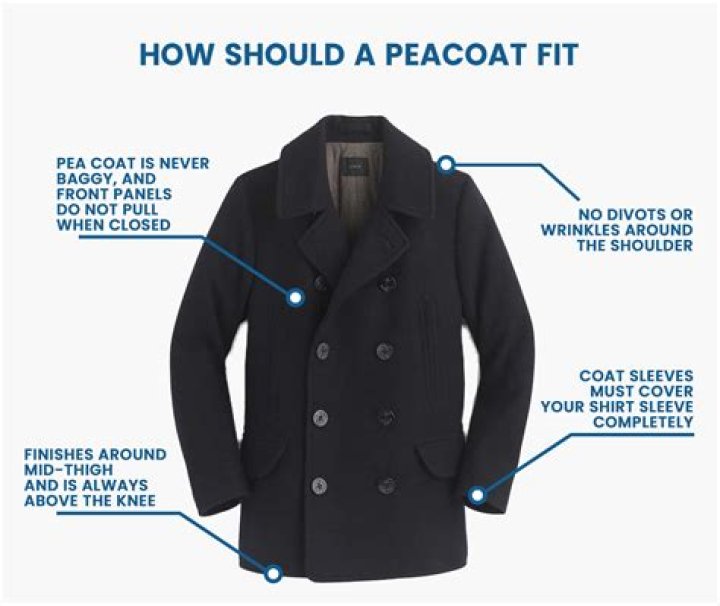 HOW SHOULD A PEACOAT FIT

PEA COAT IS NEVER BAGGY, AND FRONT PANELS DO NOT PULL WHEN CLOSED

NO DIVOTS OR WRINKLES AROUND THE SHOULDER

COAT SLEEVES MUST COVER YOUR SHIRT SLEEVE COMPLETELY

FINISHES AROUND MID-THIGH AND IS ALWAYS ABOVE THE KNEE