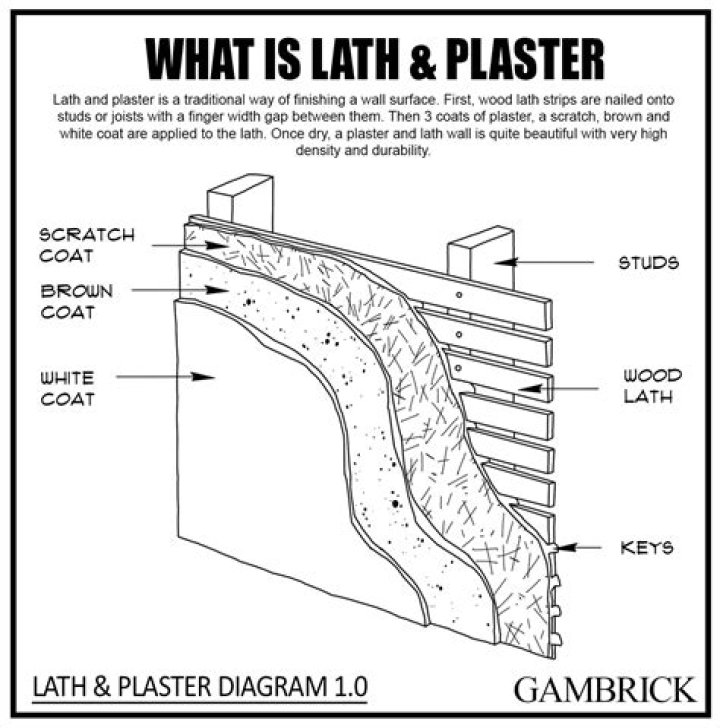 WHAT IS LATH & PLASTER

Lath and plaster is a traditional way of finishing a wall surface. First, wood lath strips are nailed onto studs or joists with a finger width gap between them. Then 3 coats of plaster, a scratch, brown and white coat are applied to the lath. Once dry, a plaster and lath wall is quite beautiful with very high density and durability.

SCRATCH COAT

BROWN COAT

WHITE COAT

STUDS

WOOD LATH

KEYS

LATH & PLASTER DIAGRAM 1.0

GAMBRICK