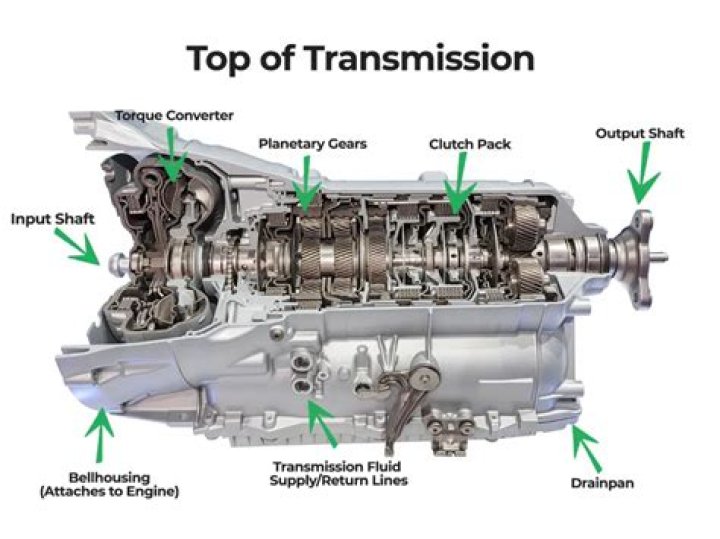 Top of Transmission

Torque Converter

Planetary Gears

Clutch Pack

Output Shaft

Input Shaft

Bellhousing
(Attaches to Engine)

Transmission Fluid
Supply/Return Lines

Drainpan