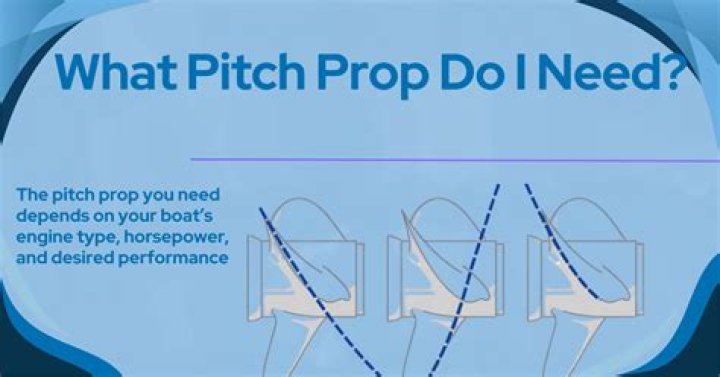 What Pitch Prop Do I Need?

The pitch prop you need depends on your boat's engine type, horsepower, and desired performance