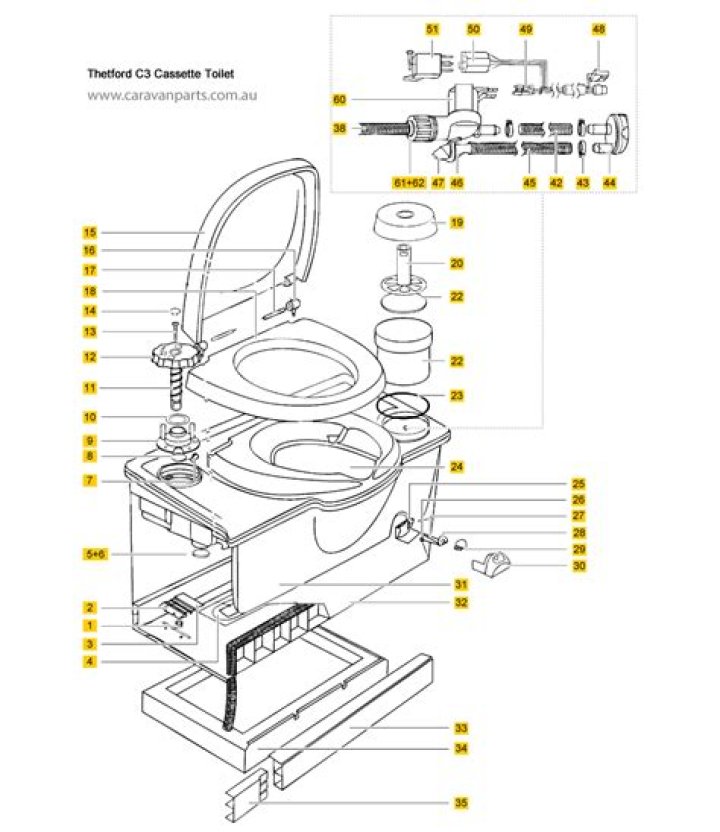 Thetford C3 Cassette Toilet
www.caravanparts.com.au

51
50
49
48
60
38
61+62
47
46
45
42
43
44
15
16
17
18
14
13
12
11
10
9
8
7
5+6
2
1
3
4
19
20
22
22
23
24
25
26
27
28
29
30
31
32
33
34
35