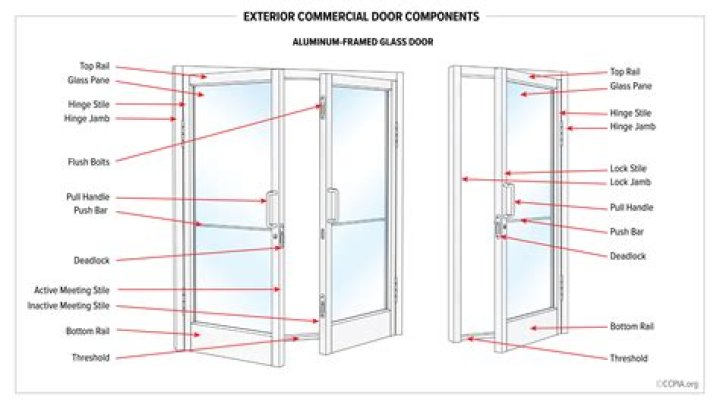 EXTERIOR COMMERCIAL DOOR COMPONENTS

ALUMINUM-FRAMED GLASS DOOR

Top Rail
Glass Pane
Hinge Stile
Hinge Jamb
Flush Bolts
Pull Handle
Push Bar
Deadlock
Active Meeting Stile
Inactive Meeting Stile
Bottom Rail
Threshold

Top Rail
Glass Pane
Hinge Stile
Hinge Jamb
Lock Stile
Lock Jamb
Pull Handle
Push Bar
Deadlock
Bottom Rail
Threshold

©CCPIA.org