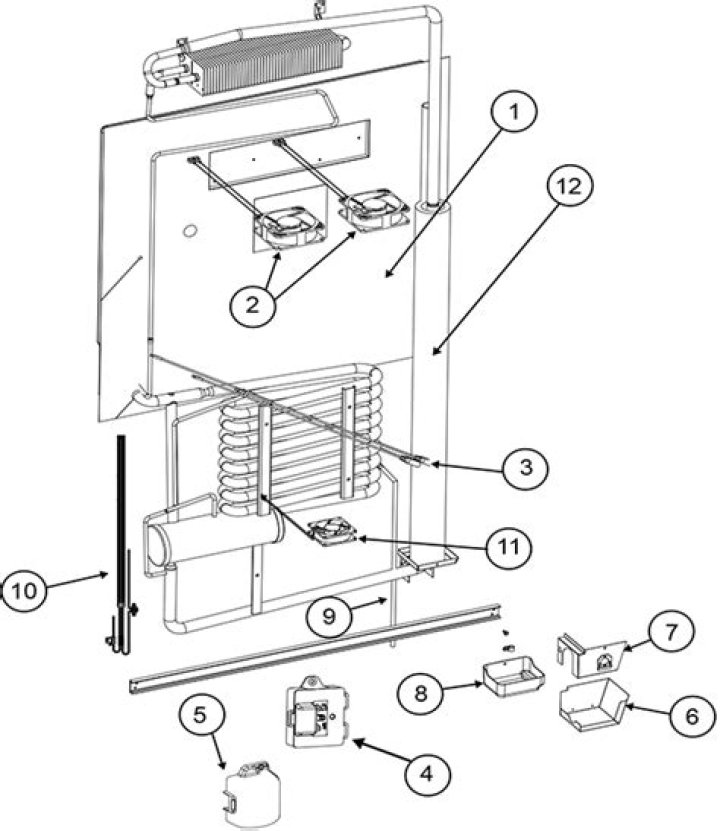 1
12
2
3
11
10
9
7
8
6
5
4